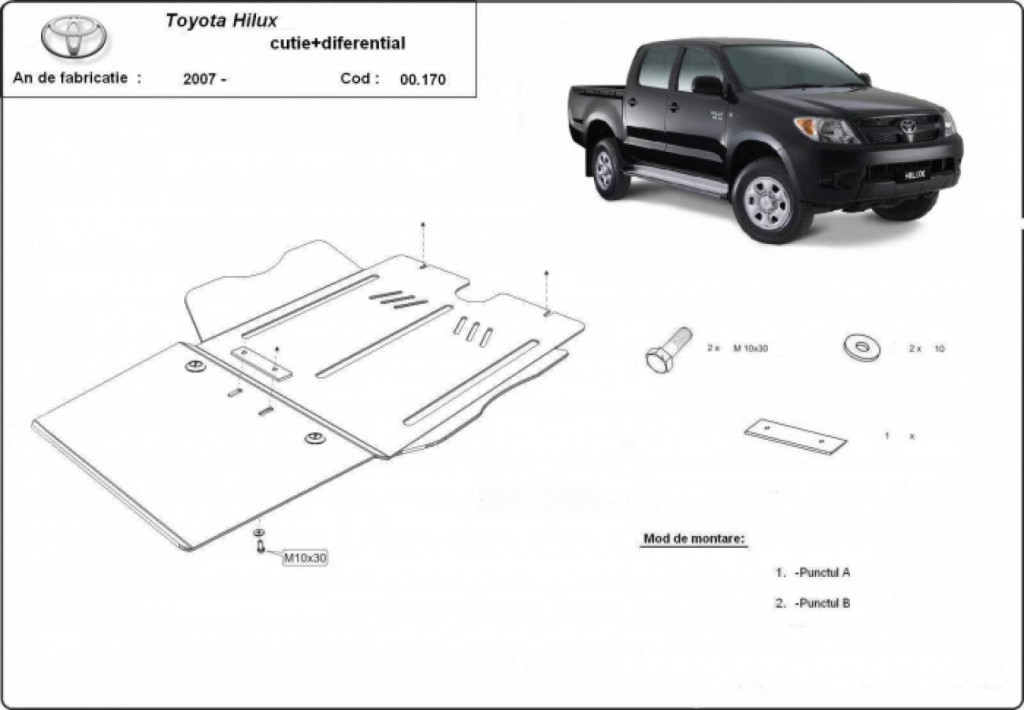 Toyota Hilux
cutie+diferential

An de fabricatie : 2007 - Cod : 00.170

HILUX

2 x M 10x30

2 x 10

1 x

M10x30

Mod de montare:

1. -Punctul A

2. -Punctul B