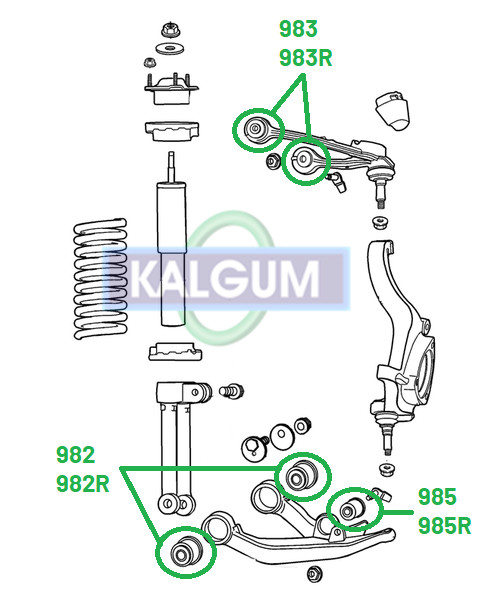 983
983R

KALGUM

982
982R

985
985R